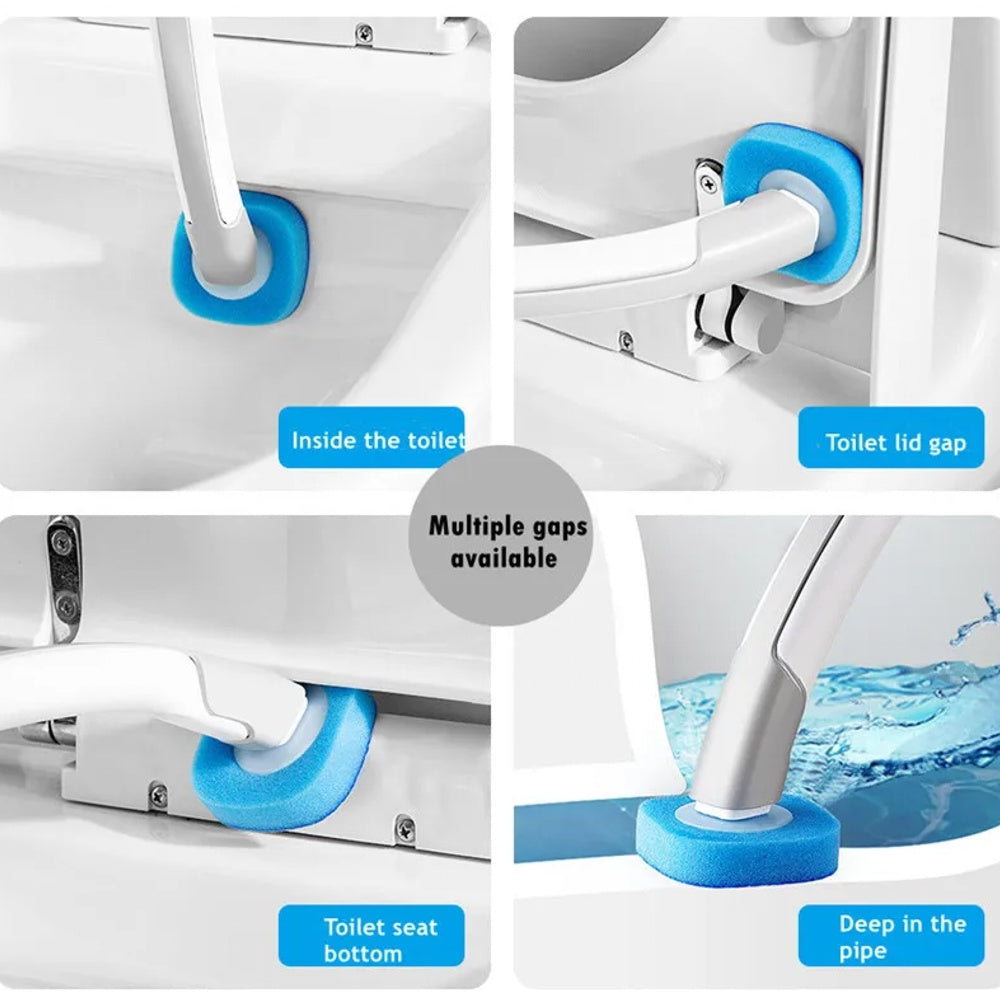 Inside the toilet

Toilet lid gap

Multiple gaps available

Toilet seat bottom

Deep in the pipe